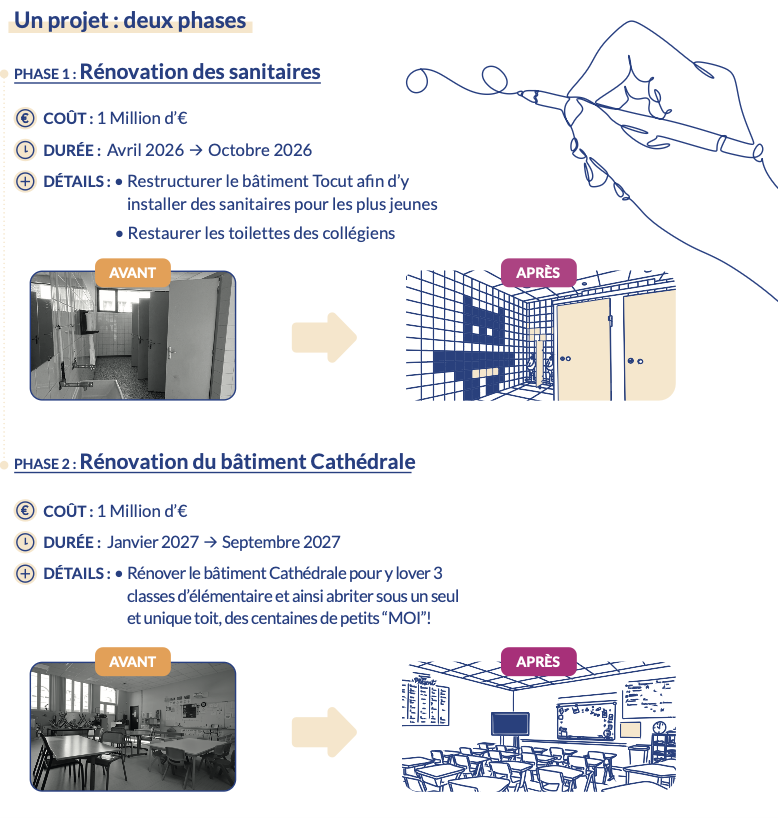 Un projet : deux phases

PHASE 1 : Rénovation des sanitaires

COÛT : 1 Million d'€

DURÉE : Avril 2026 → Octobre 2026

DÉTAILS : • Restructurer le bâtiment Tocut afin d'y installer des sanitaires pour les plus jeunes

• Restaurer les toilettes des collégiens

AVANT

APRÈS

PHASE 2 : Rénovation du bâtiment Cathédrale

COÛT : 1 Million d'€

DURÉE : Janvier 2027 → Septembre 2027

DÉTAILS : • Rénover le bâtiment Cathédrale pour y lover 3 classes d'élémentaire et ainsi abriter sous un seul et unique toit, des centaines de petits "MOI"!

AVANT

APRÈS